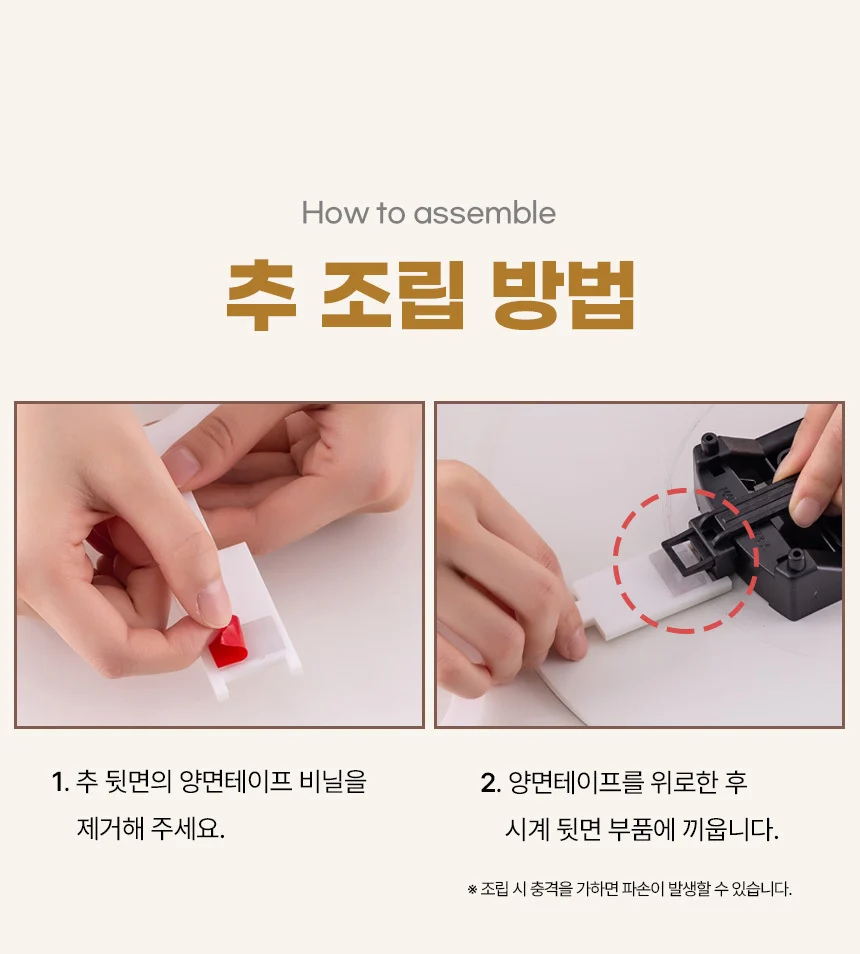 How to assemble

추 조립 방법

1. 추 뒷면의 양면테이프 비닐을 제거해 주세요.

2. 양면테이프를 위로한 후 시계 뒷면 부품에 끼웁니다.

※ 조립 시 충격을 가하면 파손이 발생할 수 있습니다.