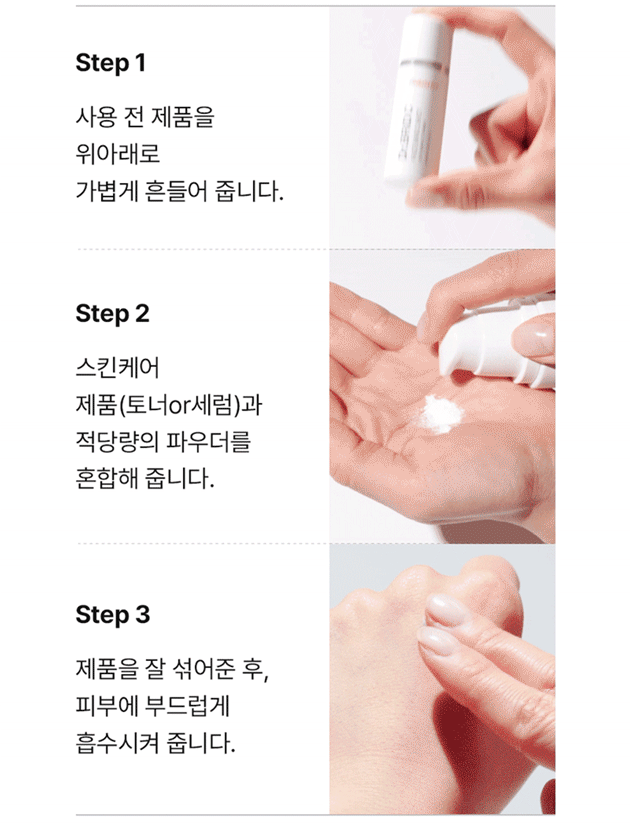 Step 1

사용 전 제품을
위아래로
가볍게 흔들어 줍니다.

Step 2

스킨케어
제품(토너or세럼)과
적당량의 파우더를
혼합해 줍니다.

Step 3

제품을 잘 섞어준 후,
피부에 부드럽게
흡수시켜 줍니다.