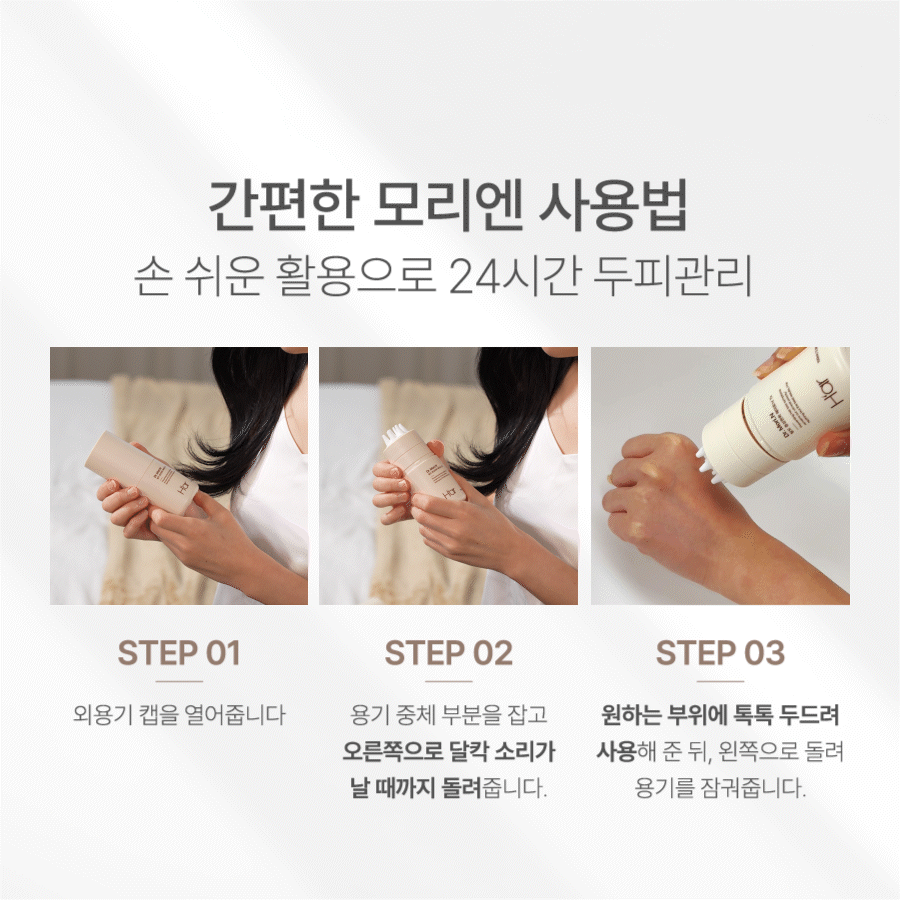 간편한 모리엔 사용법
손 쉬운 활용으로 24시간 두피관리

STEP 01
외용기 캡을 열어줍니다

STEP 02
용기 중체 부분을 잡고 오른쪽으로 달칵 소리가 날 때까지 돌려줍니다.

STEP 03
원하는 부위에 톡톡 두드려 사용해 준 뒤, 왼쪽으로 돌려 용기를 잠궈줍니다.